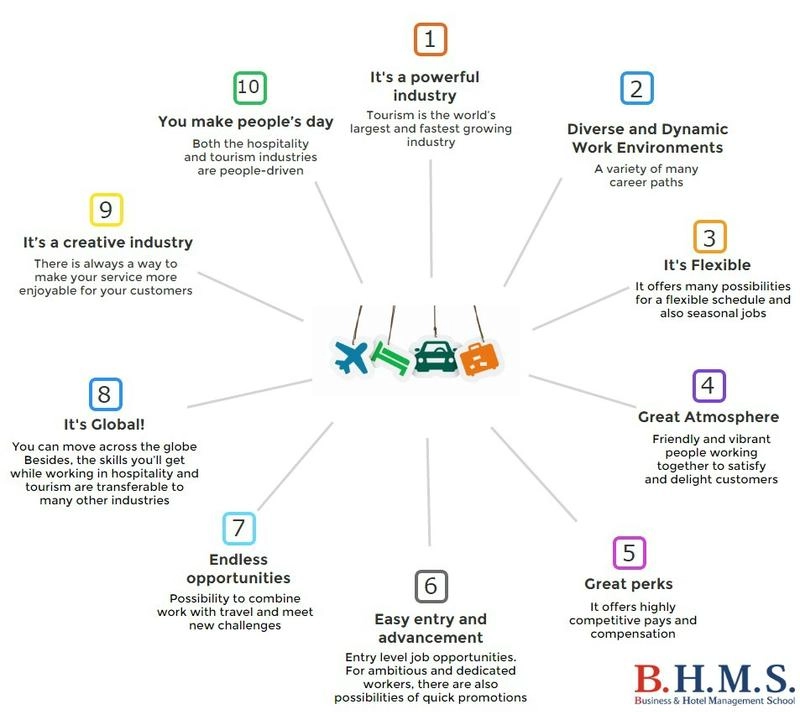 1
It's a powerful industry
Tourism is the world's largest and fastest growing industry

2
Diverse and Dynamic Work Environments
A variety of many career paths

3
It's Flexible
It offers many possibilities for a flexible schedule and also seasonal jobs

4
Great Atmosphere
Friendly and vibrant people working together to satisfy and delight customers

5
Great perks
It offers highly competitive pays and compensation

6
Easy entry and advancement
Entry level job opportunities. For ambitious and dedicated workers, there are also possibilities of quick promotions

7
Endless opportunities
Possibility to combine work with travel and meet new challenges

8
It's Global!
You can move across the globe Besides, the skills you'll get while working in hospitality and tourism are transferable to many other industries

9
It's a creative industry
There is always a way to make your service more enjoyable for your customers

10
You make people's day
Both the hospitality and tourism industries are people-driven

B.H.M.S.
Business & Hotel Management School